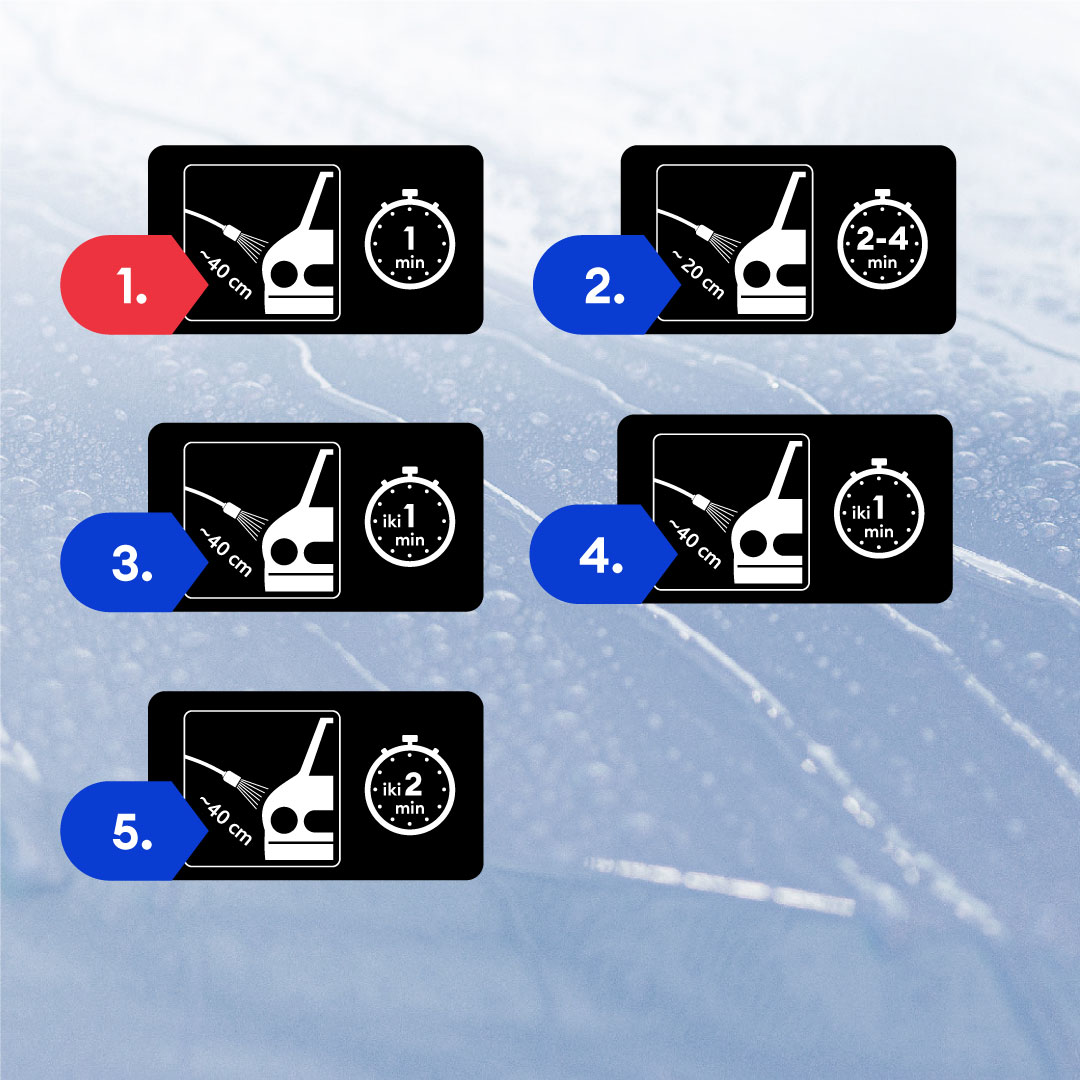 1.
~40 cm
1 min

2.
~20 cm
2-4 min

3.
~40 cm
iki 1 min

4.
~40 cm
iki 1 min

5.
~40 cm
iki 2 min